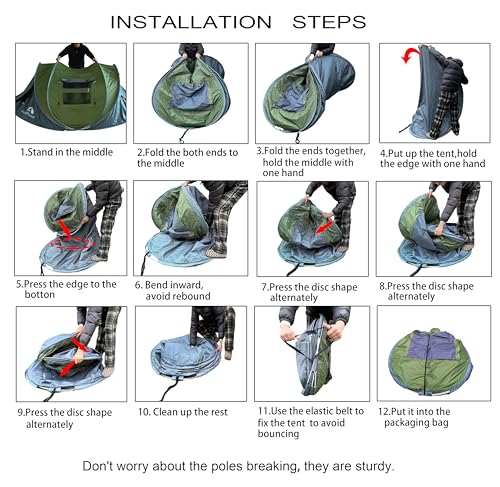 INSTALLATION STEPS

1.Stand in the middle

2.Fold the both ends to the middle

3.Fold the ends together, hold the middle with one hand

4.Put up the tent,hold the edge with one hand

5.Press the edge to the botton

6. Bend inward, avoid rebound

7.Press the disc shape alternately

8.Press the disc shape alternately

9.Press the disc shape alternately

10. Clean up the rest

11.Use the elastic belt to fix the tent to avoid bouncing

12.Put it into the packaging bag

Don't worry about the poles breaking, they are sturdy.