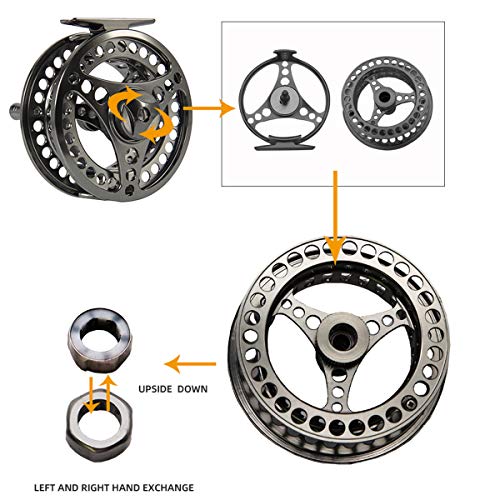 UPSIDE DOWN

LEFT AND RIGHT HAND EXCHANGE