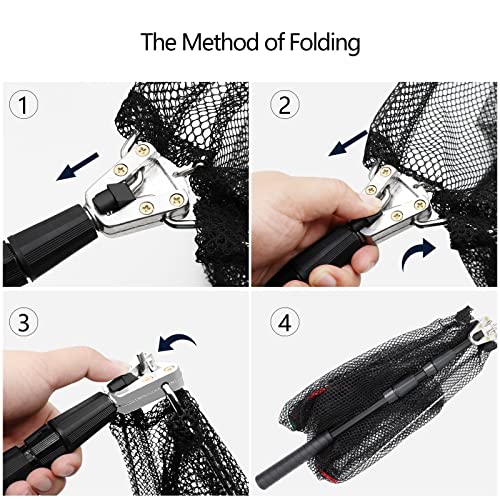 The Method of Folding

1

2

3

4