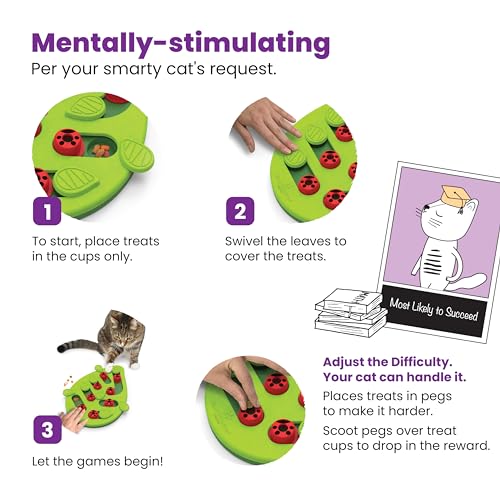 Mentally-stimulating
Per your smarty cat's request.

1

To start, place treats in the cups only.

2

Swivel the leaves to cover the treats.

Most Likely to Succeed

3

Let the games begin!

Adjust the Difficulty. Your cat can handle it.

Places treats in pegs to make it harder.

Scoot pegs over treat cups to drop in the reward.