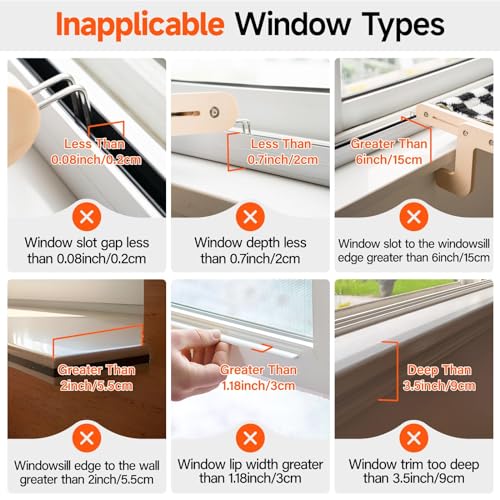 Inapplicable Window Types

Less Than 0.08inch/0.2cm

Window slot gap less than 0.08inch/0.2cm

Less Than 0.7inch/2cm

Window depth less than 0.7inch/2cm

Greater Than 6inch/15cm

Window slot to the windowsill edge greater than 6inch/15cm

Greater Than 2inch/5.5cm

Windowsill edge to the wall greater than 2inch/5.5cm

Greater Than 1.18inch/3cm

Window lip width greater than 1.18inch/3cm

Deep Than 3.5inch/9cm

Window trim too deep than 3.5inch/9cm