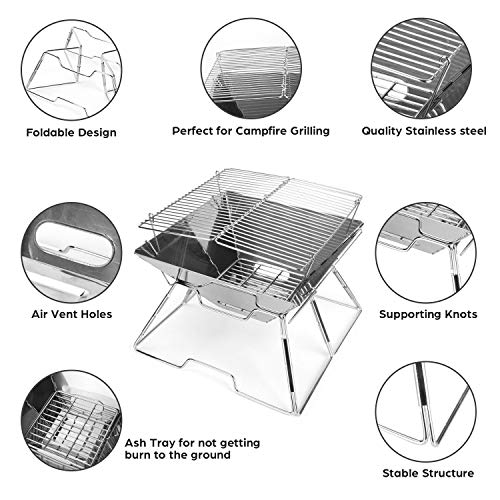 Foldable Design

Perfect for Campfire Grilling

Quality Stainless steel

Air Vent Holes

Supporting Knots

Ash Tray for not getting burn to the ground

Stable Structure