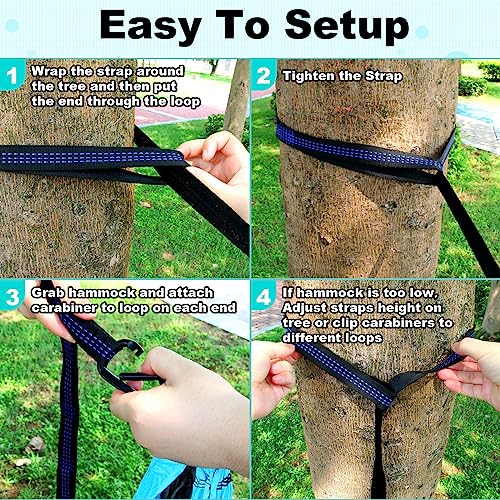 Easy To Setup

1 Wrap the strap around the tree and then put the end through the loop

2 Tighten the Strap

3 Grab hammock and attach carabiner to loop on each end

4 If hammock is too low, Adjust straps height on tree or clip carabiners to different loops