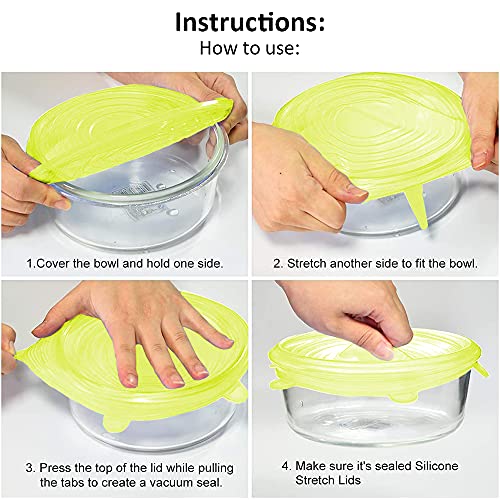 Instructions:
How to use:

1.Cover the bowl and hold one side.

2. Stretch another side to fit the bowl.

3. Press the top of the lid while pulling the tabs to create a vacuum seal.

4. Make sure it's sealed Silicone Stretch Lids