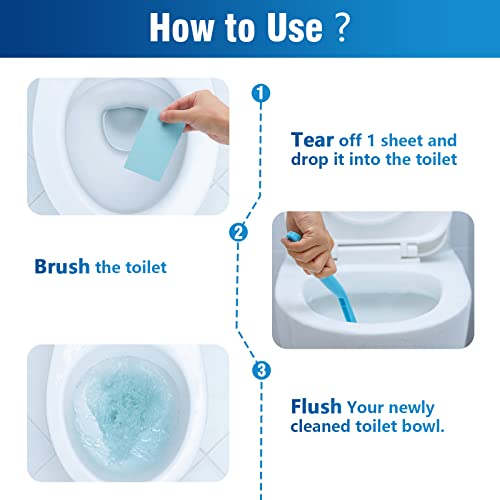 How to Use ?

1

Tear off 1 sheet and drop it into the toilet

2

Brush the toilet

3

Flush Your newly cleaned toilet bowl.