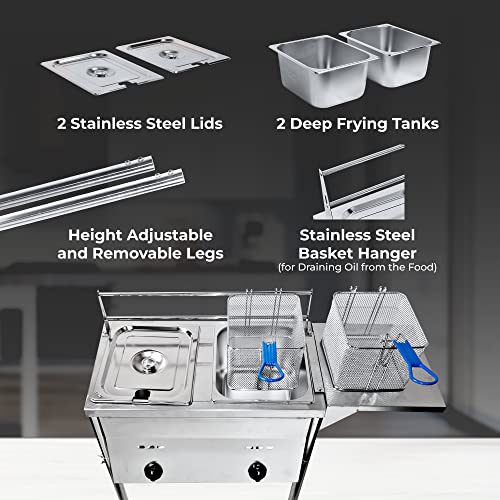 2 Stainless Steel Lids

2 Deep Frying Tanks

Height Adjustable and Removable Legs

Stainless Steel Basket Hanger
(for Draining Oil from the Food)