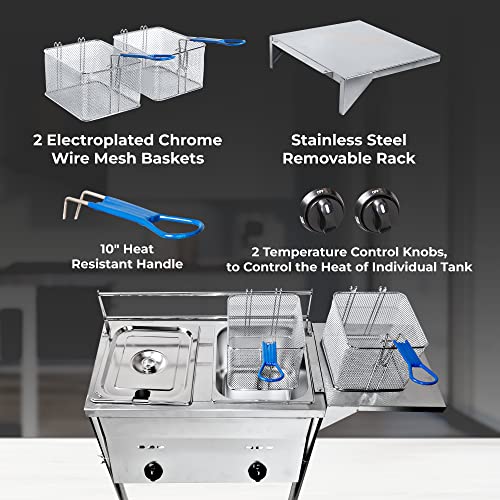 2 Electroplated Chrome Wire Mesh Baskets

Stainless Steel Removable Rack

10" Heat Resistant Handle

2 Temperature Control Knobs, to Control the Heat of Individual Tank