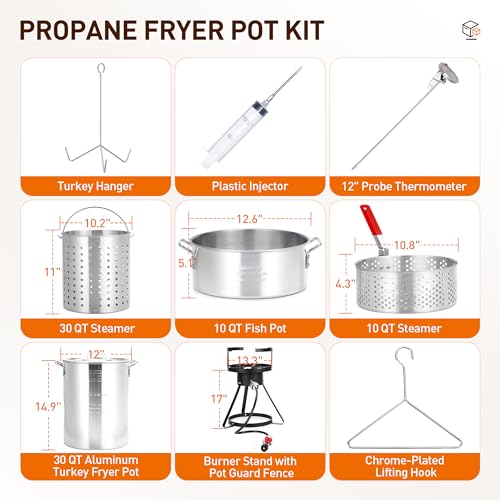 PROPANE FRYER POT KIT

Turkey Hanger

Plastic Injector

12" Probe Thermometer

10.2"

11"

30 QT Steamer

12.6"

5.1"

10 QT Fish Pot

10.8"

4.3"

10 QT Steamer

12"

14.9"

30 QT Aluminum Turkey Fryer Pot

13.3"

17"

Burner Stand with Pot Guard Fence

Chrome-Plated Lifting Hook