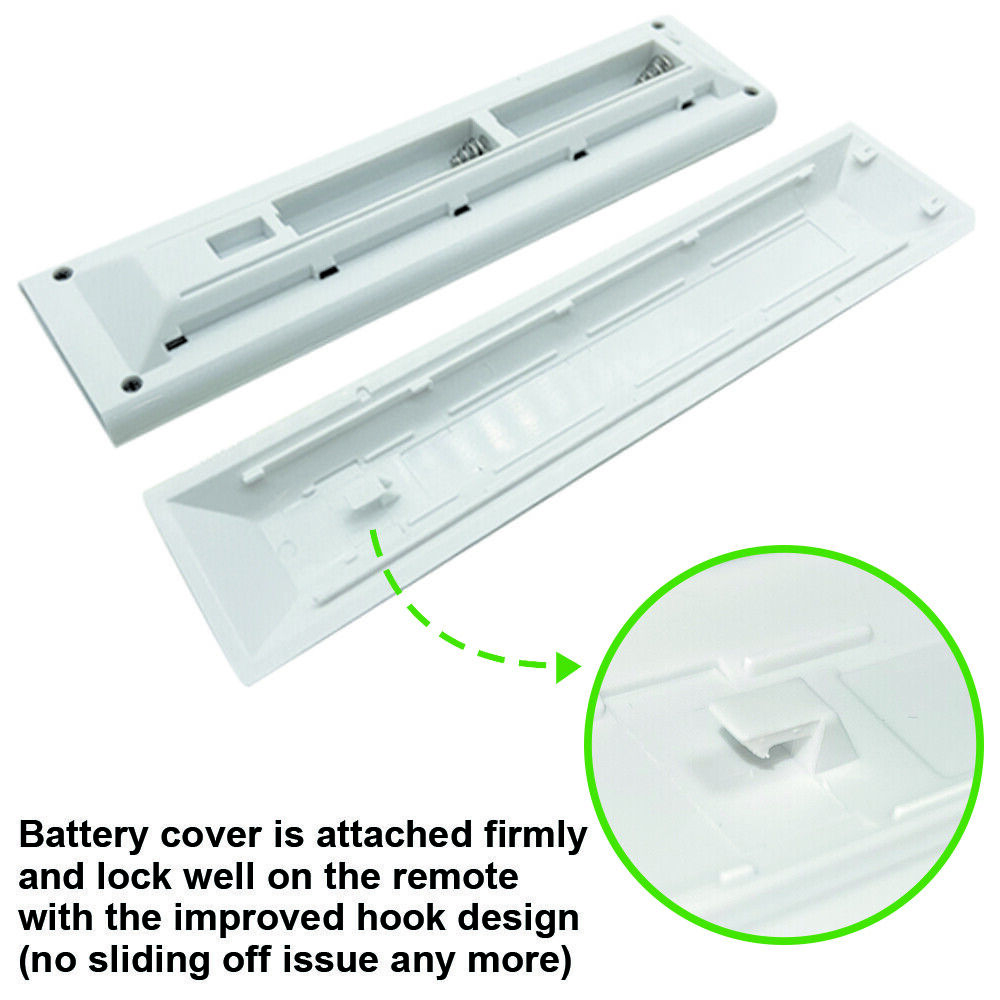 Battery cover is attached firmly and lock well on the remote with the improved hook design (no sliding off issue any more)