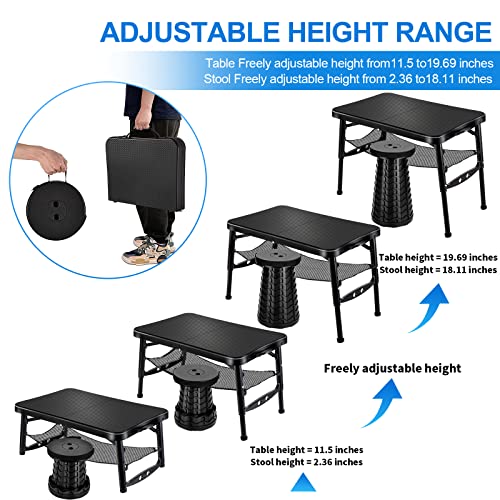 ADJUSTABLE HEIGHT RANGE

Table Freely adjustable height from11.5 to19.69 inches
Stool Freely adjustable height from 2.36 to18.11 inches

Table height = 19.69 inches
Stool height = 18.11 inches

Freely adjustable height

Table height = 11.5 inches
Stool height = 2.36 inches