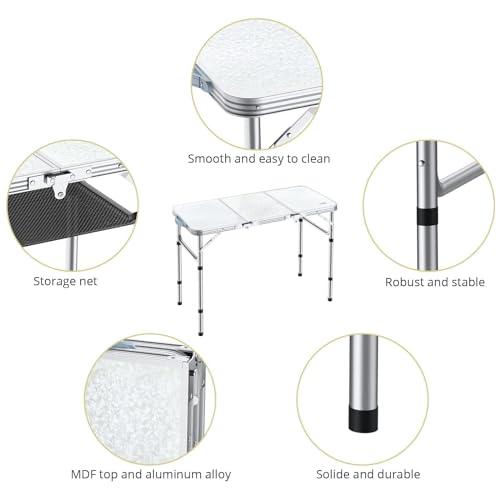 Smooth and easy to clean

Storage net

Robust and stable

MDF top and aluminum alloy

Solide and durable