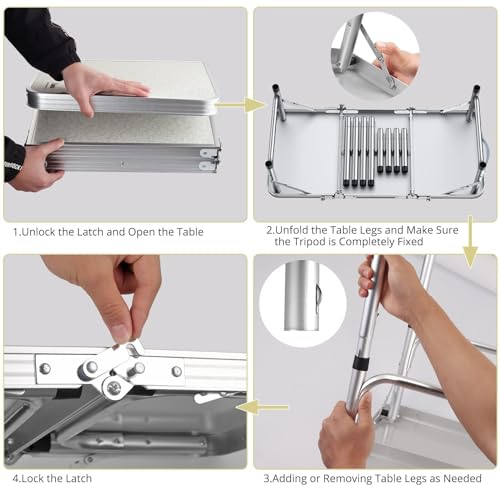 1.Unlock the Latch and Open the Table

2.Unfold the Table Legs and Make Sure the Tripod is Completely Fixed

4.Lock the Latch

3.Adding or Removing Table Legs as Needed