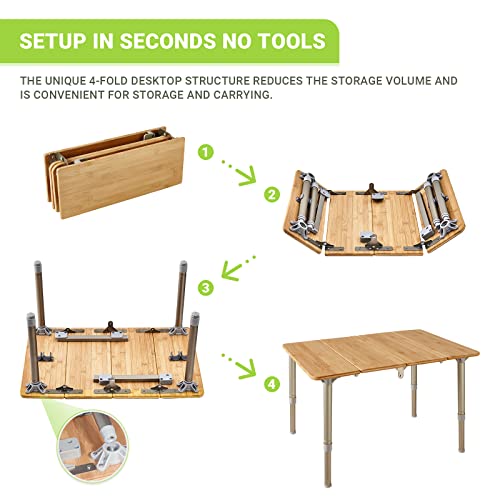 SETUP IN SECONDS NO TOOLS

THE UNIQUE 4-FOLD DESKTOP STRUCTURE REDUCES THE STORAGE VOLUME AND IS CONVENIENT FOR STORAGE AND CARRYING.

1

2

3

4