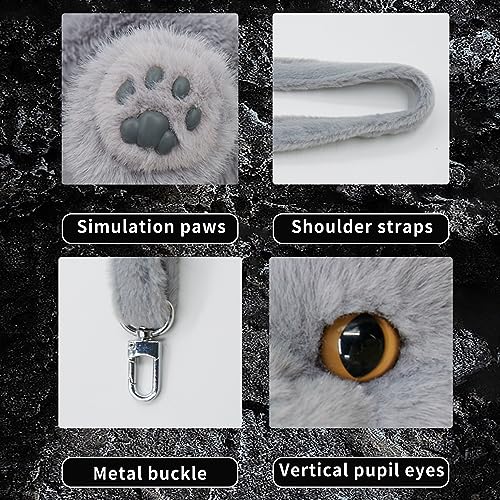 Simulation paws

Shoulder straps

Metal buckle

Vertical pupil eyes