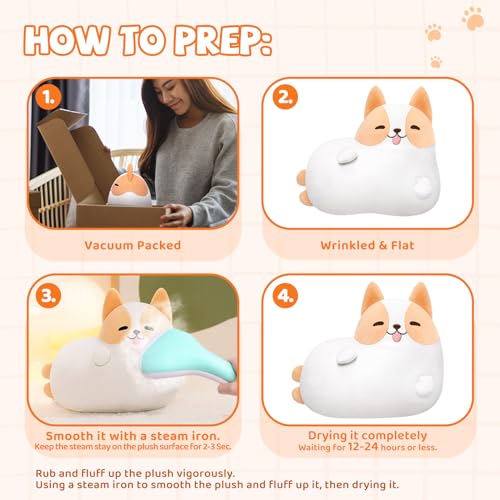 HOW TO PREP:

1.

Vacuum Packed

2.

Wrinkled & Flat

3.

Smooth it with a steam iron.
Keep the steam stay on the plush surface for 2-3 Sec.

4.

Drying it completely
Waiting for 12-24 hours or less.

Rub and fluff up the plush vigorously.
Using a steam iron to smooth the plush and fluff up it, then drying it.