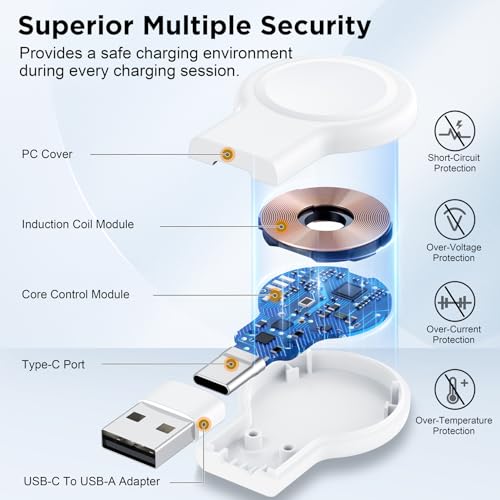 Superior Multiple Security
Provides a safe charging environment during every charging session.

PC Cover

Induction Coil Module

Core Control Module

Type-C Port

USB-C To USB-A Adapter

Short-Circuit Protection

Over-Voltage Protection

Over-Current Protection

Over-Temperature Protection