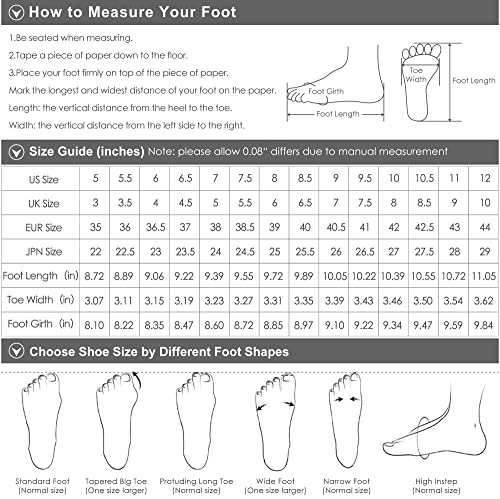 How to Measure Your Foot

1.Be seated when measuring.
2.Tape a piece of paper down to the floor.
3.Place your foot firmly on top of the piece of paper.
Mark the longest and widest distance of your foot on the paper.
Length: the vertical distance from the heel to the toe.
Width: the vertical distance from the left side to the right.

Foot Girth
Foot Length
Toe Width
Foot Length

Size Guide (inches) Note: please allow 0.08" differs due to manual measurement

| US Size | 5 | 5.5 | 6 | 6.5 | 7 | 7.5 | 8 | 8.5 | 9 | 9.5 | 10 | 10.5 | 11 | 12 |
|---|---|---|---|---|---|---|---|---|---|---|---|---|---|---|
| UK Size | 3 | 3.5 | 4 | 4.5 | 5 | 5.5 | 6 | 6.5 | 7 | 7.5 | 8 | 8.5 | 9 | 10 |
| EUR Size | 35 | 36 | 36.5 | 37 | 38 | 38.5 | 39 | 40 | 40.5 | 41 | 42 | 42.5 | 43 | 44 |
| JPN Size | 22 | 22.5 | 23 | 23.5 | 24 | 24.5 | 25 | 25.5 | 26 | 26.5 | 27 | 27.5 | 28 | 29 |
| Foot Length (in) | 8.72 | 8.89 | 9.06 | 9.22 | 9.39 | 9.55 | 9.72 | 9.89 | 10.05 | 10.22 | 10.39 | 10.55 | 10.72 | 11.05 |
| Toe Width (in) | 3.07 | 3.11 | 3.15 | 3.19 | 3.23 | 3.27 | 3.31 | 3.35 | 3.39 | 3.43 | 3.46 | 3.50 | 3.54 | 3.62 |
| Foot Girth (in) | 8.10 | 8.22 | 8.35 | 8.47 | 8.60 | 8.72 | 8.85 | 8.97 | 9.10 | 9.22 | 9.34 | 9.47 | 9.59 | 9.84 |

Choose Shoe Size by Different Foot Shapes

Standard Foot (Normal size)
Tapered Big Toe (One size larger)
Protuding Long Toe (Normal size)
Wide Foot (One size larger)
Narrow Foot (Normal size)
High Instep (Normal size)