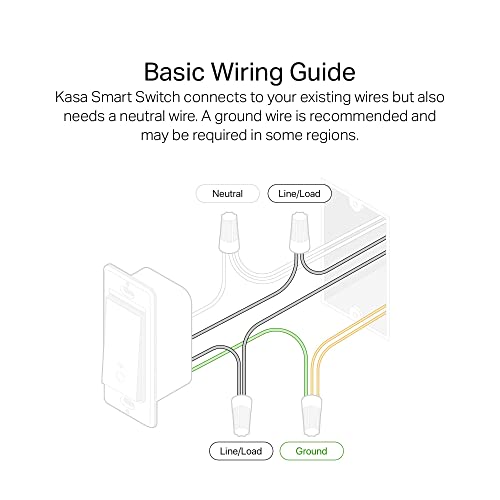 Basic Wiring Guide

Kasa Smart Switch connects to your existing wires but also needs a neutral wire. A ground wire is recommended and may be required in some regions.

Neutral

Line/Load

Line/Load

Ground