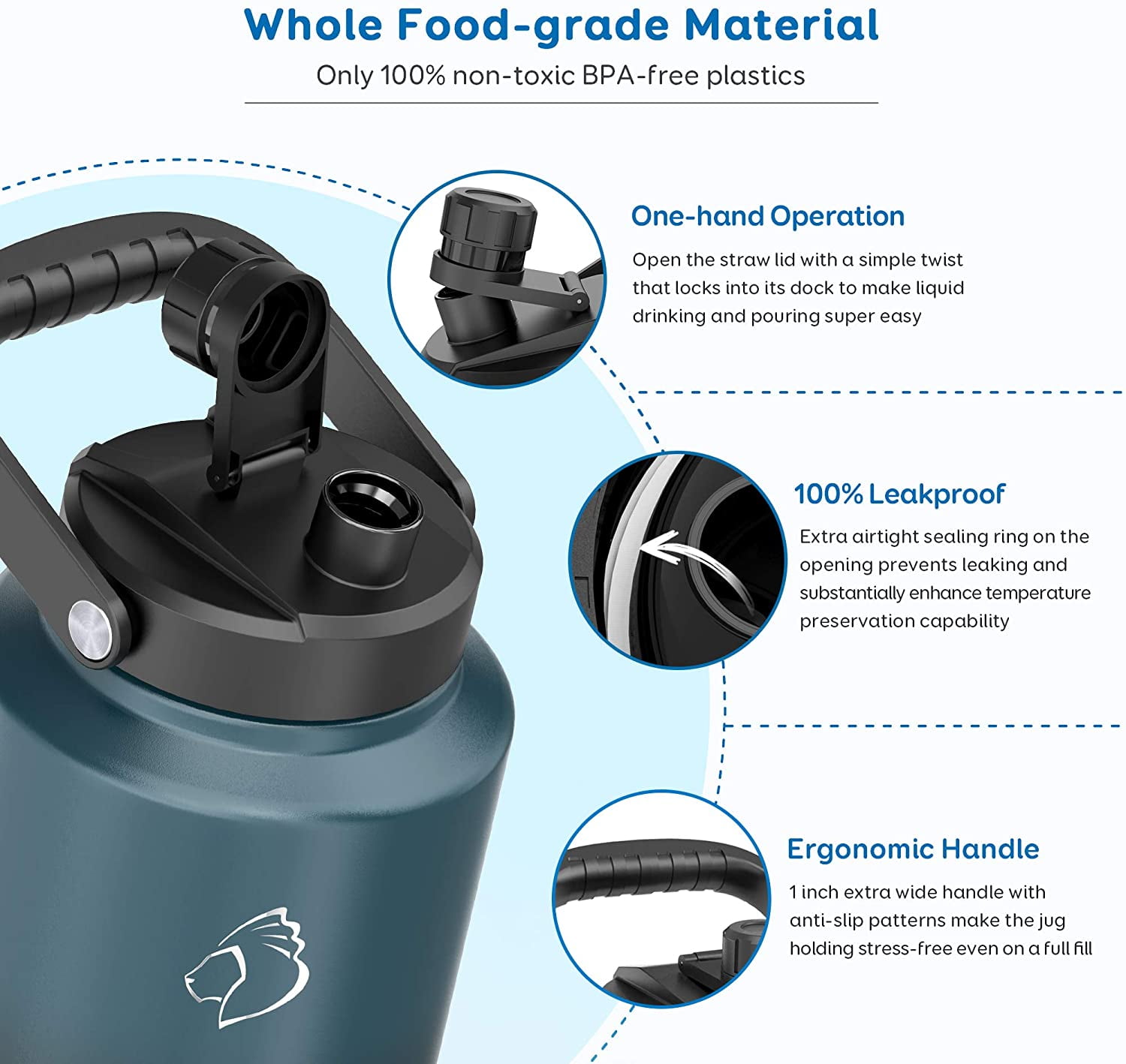 Whole Food-grade Material

Only 100% non-toxic BPA-free plastics

One-hand Operation

Open the straw lid with a simple twist that locks into its dock to make liquid drinking and pouring super easy

100% Leakproof

Extra airtight sealing ring on the opening prevents leaking and substantially enhance temperature preservation capability

Ergonomic Handle

1 inch extra wide handle with anti-slip patterns make the jug holding stress-free even on a full fill