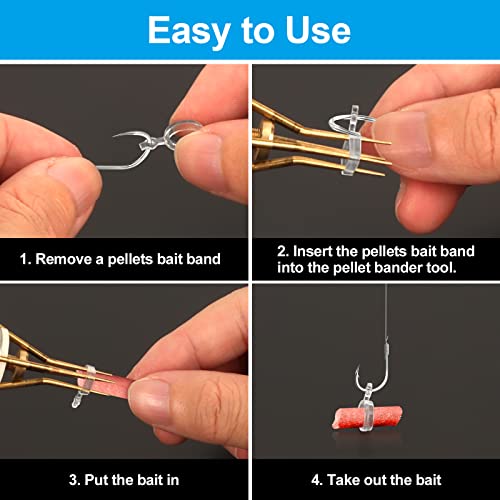 Easy to Use

1. Remove a pellets bait band

2. Insert the pellets bait band into the pellet bander tool.

3. Put the bait in

4. Take out the bait