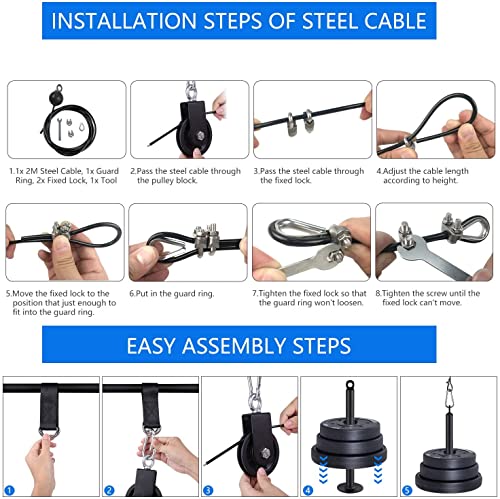 INSTALLATION STEPS OF STEEL CABLE

1.1x 2M Steel Cable, 1x Guard Ring, 2x Fixed Lock, 1x Tool

2.Pass the steel cable through the pulley block.

3.Pass the steel cable through the fixed lock.

4.Adjust the cable length according to height.

5.Move the fixed lock to the position that just enough to fit into the guard ring.

6.Put in the guard ring.

7.Tighten the fixed lock so that the guard ring won't loosen.

8.Tighten the screw until the fixed lock can't move.

EASY ASSEMBLY STEPS

1

2

3

4

5