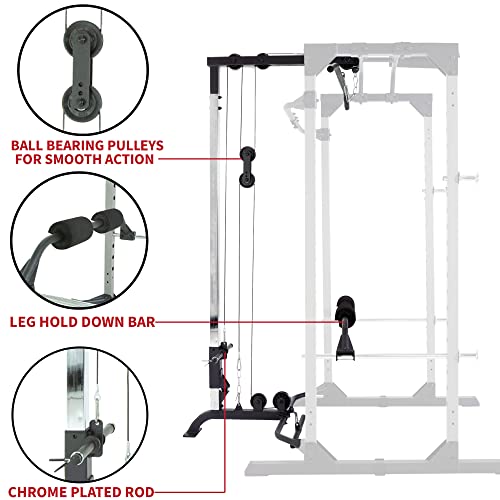 BALL BEARING PULLEYS FOR SMOOTH ACTION

LEG HOLD DOWN BAR

CHROME PLATED ROD