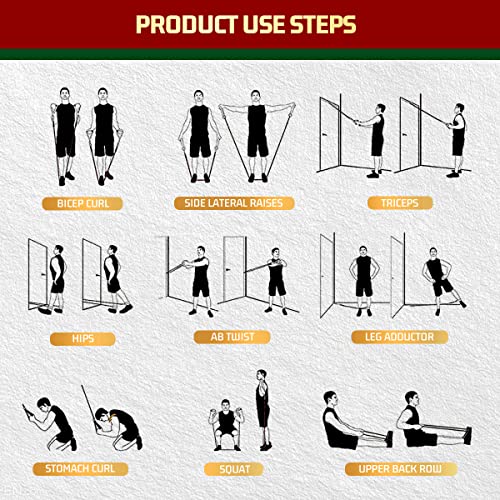 PRODUCT USE STEPS

BICEP CURL

SIDE LATERAL RAISES

TRICEPS

HIPS

AB TWIST

LEG ADDUCTOR

STOMACH CURL

SQUAT

UPPER BACK ROW