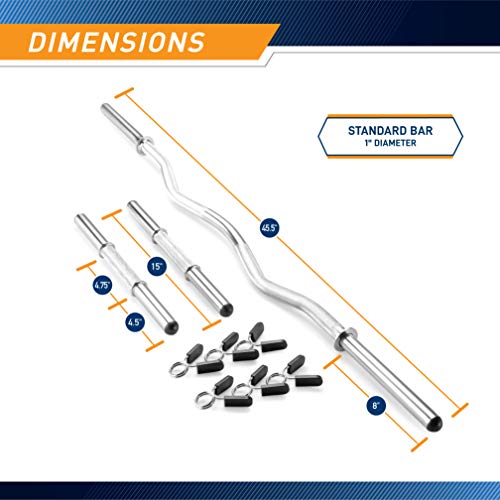 DIMENSIONS

STANDARD BAR
1" DIAMETER

45.5"

15"

4.75"

4.5"

8"