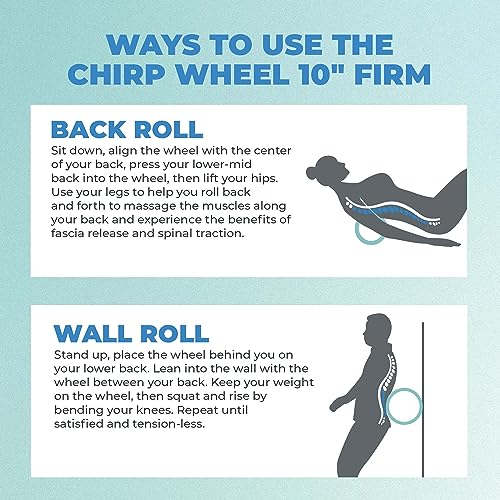 WAYS TO USE THE CHIRP WHEEL 10" FIRM

BACK ROLL
Sit down, align the wheel with the center of your back, press your lower-mid back into the wheel, then lift your hips. Use your legs to help you roll back and forth to massage the muscles along your back and experience the benefits of fascia release and spinal traction.

WALL ROLL
Stand up, place the wheel behind you on your lower back. Lean into the wall with the wheel between your back. Keep your weight on the wheel, then squat and rise by bending your knees. Repeat until satisfied and tension-less.