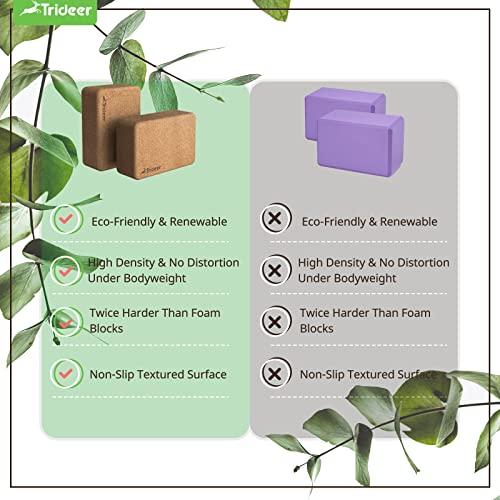 Trideer

Trideer

Trideer

Eco-Friendly & Renewable

High Density & No Distortion Under Bodyweight

Twice Harder Than Foam Blocks

Non-Slip Textured Surface

Eco-Friendly & Renewable

High Density & No Distortion Under Bodyweight

Twice Harder Than Foam Blocks

Non-Slip Textured Surface