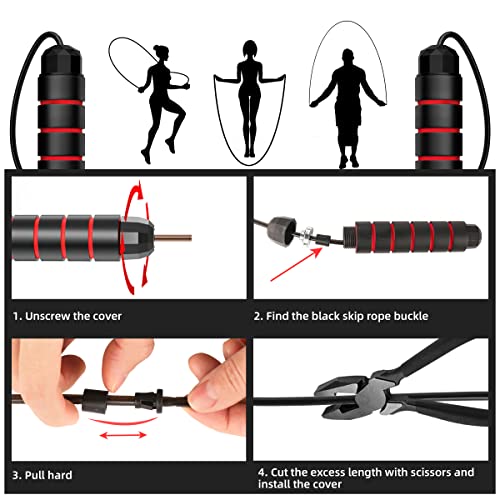 1. Unscrew the cover

2. Find the black skip rope buckle

3. Pull hard

4. Cut the excess length with scissors and install the cover