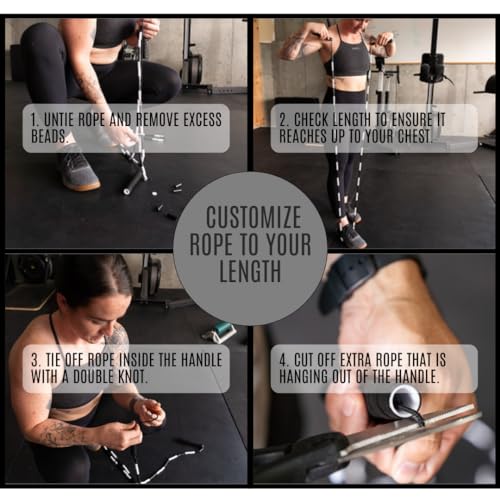 1. UNTIE ROPE AND REMOVE EXCESS BEADS.

2. CHECK LENGTH TO ENSURE IT REACHES UP TO YOUR CHEST.

CUSTOMIZE ROPE TO YOUR LENGTH

3. TIE OFF ROPE INSIDE THE HANDLE WITH A DOUBLE KNOT.

4. CUT OFF EXTRA ROPE THAT IS HANGING OUT OF THE HANDLE.