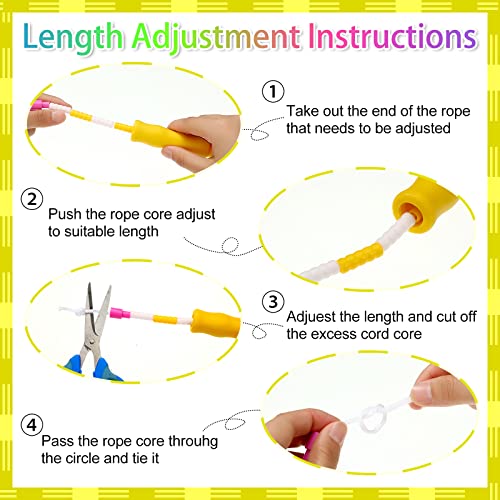 Length Adjustment Instructions

①
Take out the end of the rope that needs to be adjusted

②
Push the rope core adjust to suitable length

③
Adjuest the length and cut off the excess cord core

④
Pass the rope core throuhg the circle and tie it