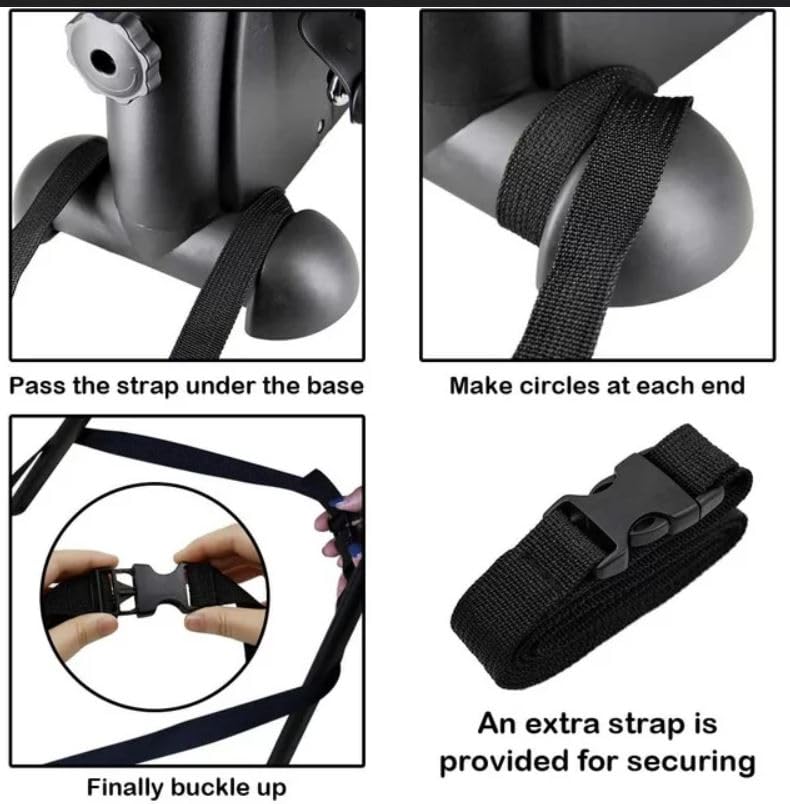 Pass the strap under the base

Make circles at each end

Finally buckle up

An extra strap is provided for securing