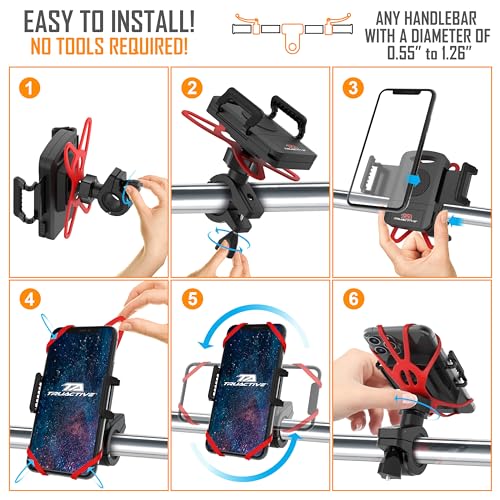 EASY TO INSTALL!
NO TOOLS REQUIRED!

ANY HANDLEBAR WITH A DIAMETER OF 0.55" to 1.26"

1

2

TRUACTIVE

3

TRUACTIVE

4

TRUACTIVE

5

TRUACTIVE

6