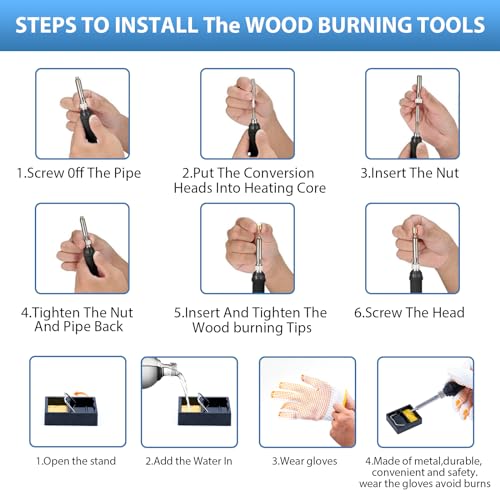 STEPS TO INSTALL The WOOD BURNING TOOLS

1.Screw 0ff The Pipe

2.Put The Conversion Heads Into Heating Core

3.Insert The Nut

4.Tighten The Nut And Pipe Back

5.Insert And Tighten The Wood burning Tips

6.Screw The Head

1.Open the stand

2.Add the Water In

3.Wear gloves

4.Made of metal,durable, convenient and safety. wear the gloves avoid burns