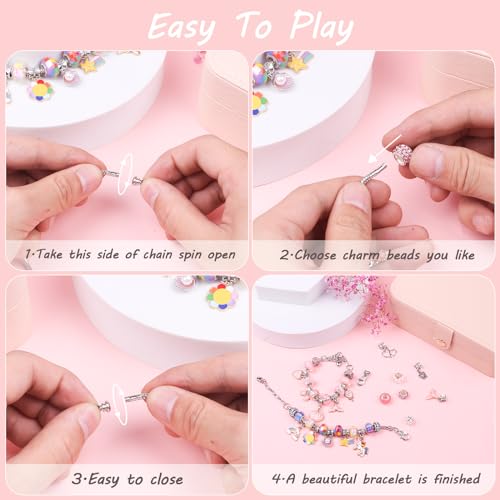 Easy To Play

1·Take this side of chain spin open

2·Choose charm beads you like

3·Easy to close

4·A beautiful bracelet is finished