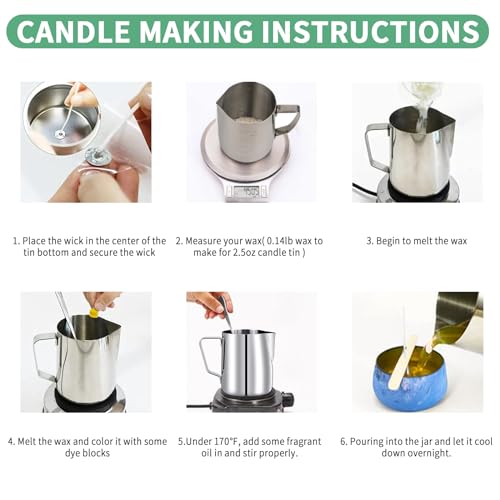 CANDLE MAKING INSTRUCTIONS

1. Place the wick in the center of the tin bottom and secure the wick

2. Measure your wax( 0.14lb wax to make for 2.5oz candle tin )

3. Begin to melt the wax

4. Melt the wax and color it with some dye blocks

5.Under 170°F, add some fragrant oil in and stir properly.

6. Pouring into the jar and let it cool down overnight.