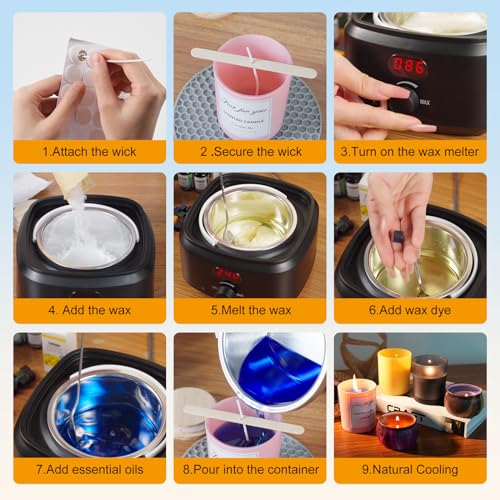 086
MAX

1.Attach the wick

2 .Secure the wick

3.Turn on the wax melter

4. Add the wax

5.Melt the wax

6.Add wax dye

7.Add essential oils

8.Pour into the container

9.Natural Cooling