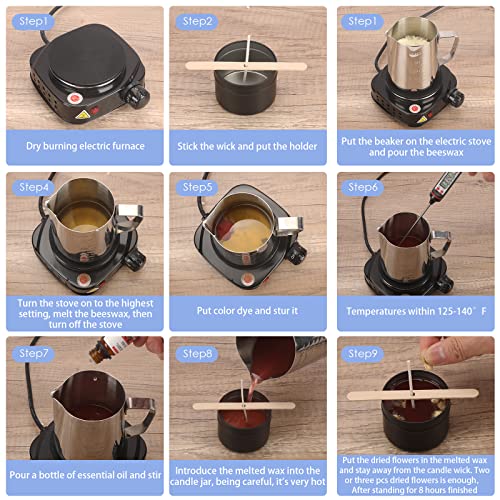 Step1

Dry burning electric furnace

Step2

Stick the wick and put the holder

Step1

Put the beaker on the electric stove and pour the beeswax

Step4

Turn the stove on to the highest setting, melt the beeswax, then turn off the stove

Step5

Put color dye and stur it

Step6

Temperatures within 125-140° F

Step7

Pour a bottle of essential oil and stir

Step8

Introduce the melted wax into the candle jar, being careful, it's very hot

Step9

Put the dried flowers in the melted wax and stay away from the candle wick. Two or three pcs dried flowers is enough, After standing for 8 hours finished