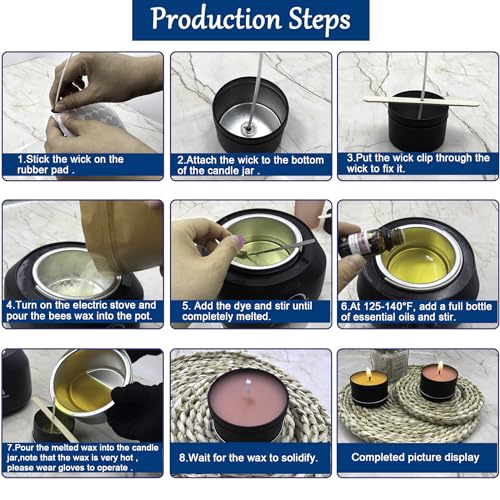 Production Steps

1.Stick the wick on the rubber pad .

2.Attach the wick to the bottom of the candle jar .

3.Put the wick clip through the wick to fix it.

4.Turn on the electric stove and pour the bees wax into the pot.

5. Add the dye and stir until completely melted.

6.At 125-140°F, add a full bottle of essential oils and stir.

7.Pour the melted wax into the candle jar,note that the wax is very hot , please wear gloves to operate .

8.Wait for the wax to solidify.

Completed picture display