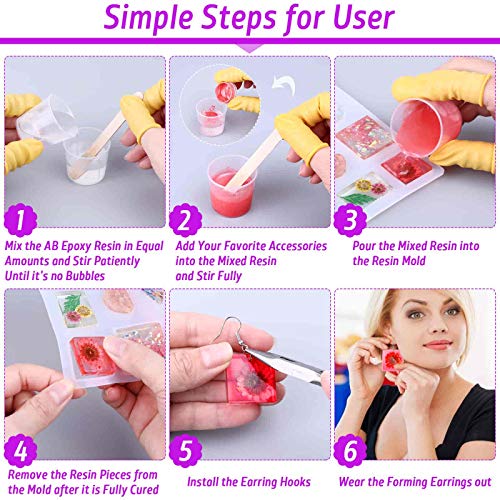 Simple Steps for User

1
Mix the AB Epoxy Resin in Equal Amounts and Stir Patiently Until it's no Bubbles

2
Add Your Favorite Accessories into the Mixed Resin and Stir Fully

3
Pour the Mixed Resin into the Resin Mold

4
Remove the Resin Pieces from the Mold after it is Fully Cured

5
Install the Earring Hooks

6
Wear the Forming Earrings out