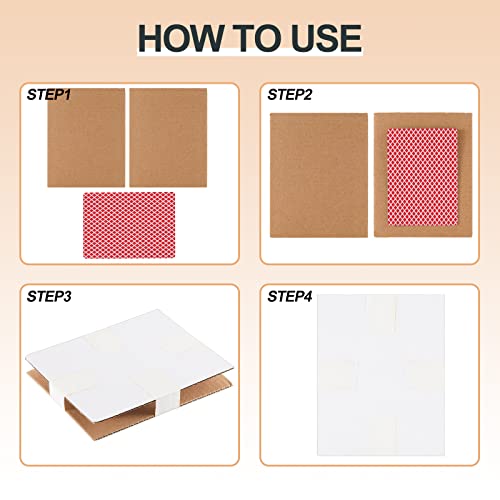 HOW TO USE

STEP1

STEP2

STEP3

STEP4