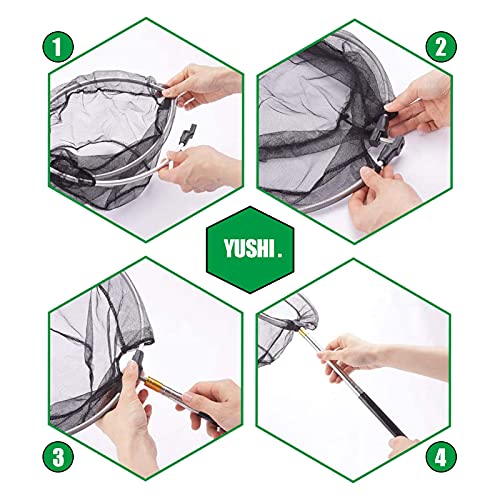 1

2

YUSHI .

3

4