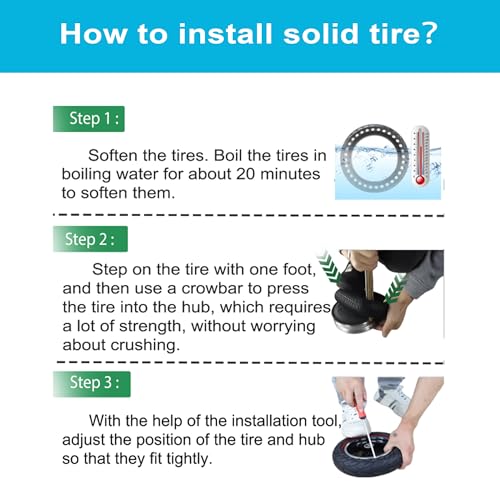 How to install solid tire?

Step 1 :

Soften the tires. Boil the tires in boiling water for about 20 minutes to soften them.

Step 2 :

Step on the tire with one foot, and then use a crowbar to press the tire into the hub, which requires a lot of strength, without worrying about crushing.

Step 3 :

With the help of the installation tool, adjust the position of the tire and hub so that they fit tightly.