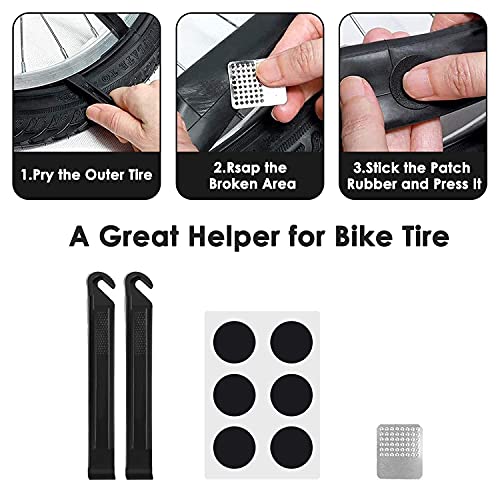 1.Pry the Outer Tire

2.Rsap the Broken Area

3.Stick the Patch Rubber and Press It

A Great Helper for Bike Tire