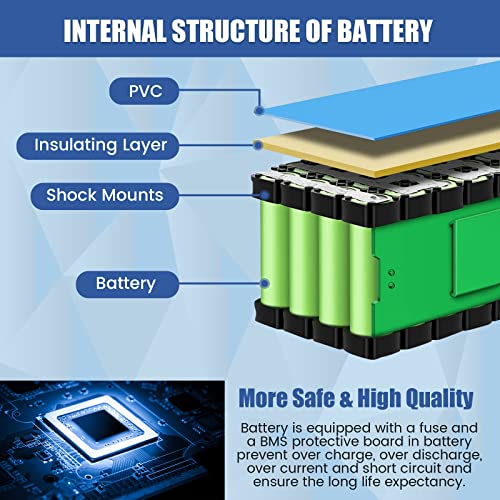 INTERNAL STRUCTURE OF BATTERY

PVC

Insulating Layer

Shock Mounts

Battery

More Safe & High Quality

Battery is equipped with a fuse and a BMS protective board in battery prevent over charge, over discharge, over current and short circuit and ensure the long life expectancy.