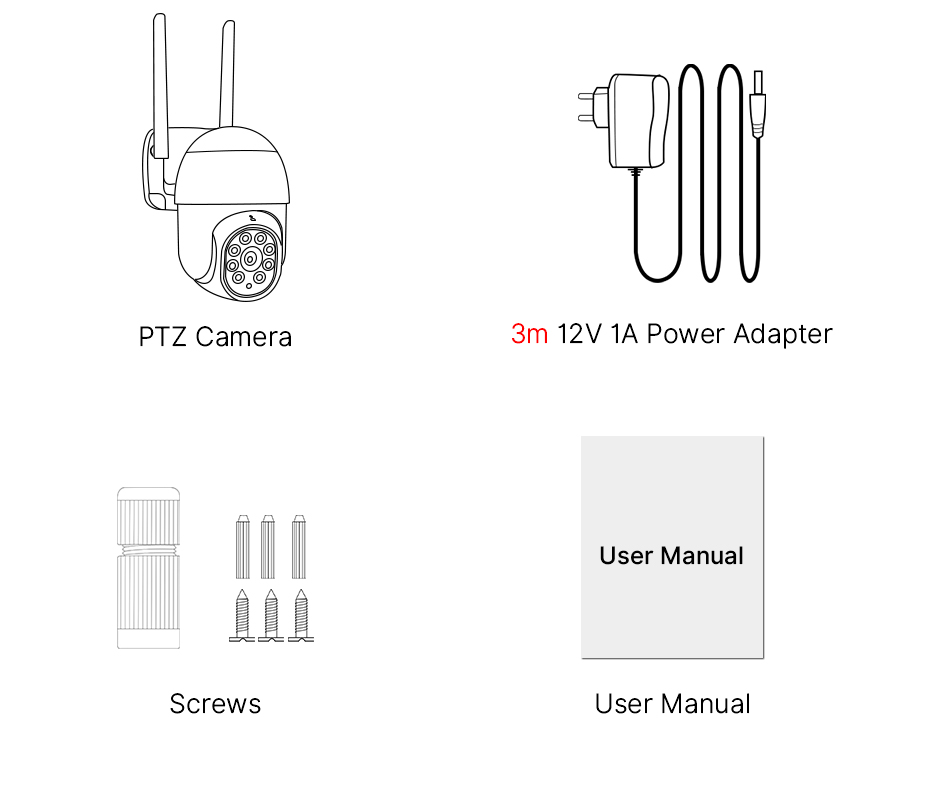 PTZ Camera

3m 12V 1A Power Adapter

Screws

User Manual

User Manual