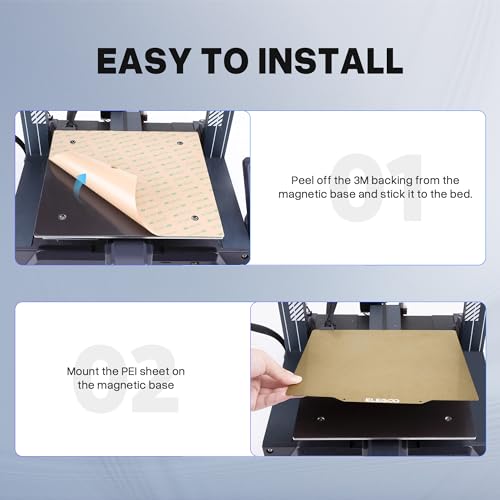 EASY TO INSTALL

01

Peel off the 3M backing from the magnetic base and stick it to the bed.

02

Mount the PEI sheet on the magnetic base

ELEGOO