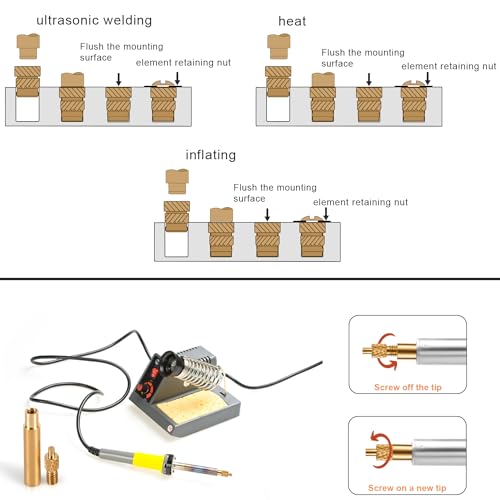 ultrasonic welding

Flush the mounting surface

element retaining nut

heat

Flush the mounting surface

element retaining nut

inflating

Flush the mounting surface

element retaining nut

Screw off the tip

Screw on a new tip